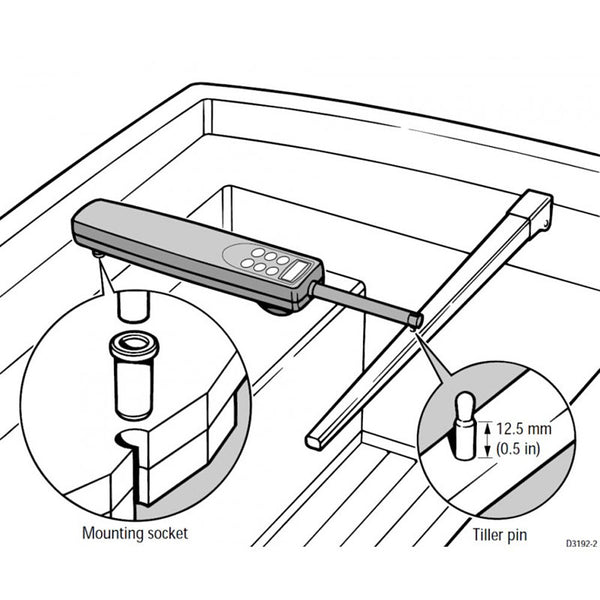 12.5 mm
(0.5 in)

Mounting socket

Tiller pin

D3192-2